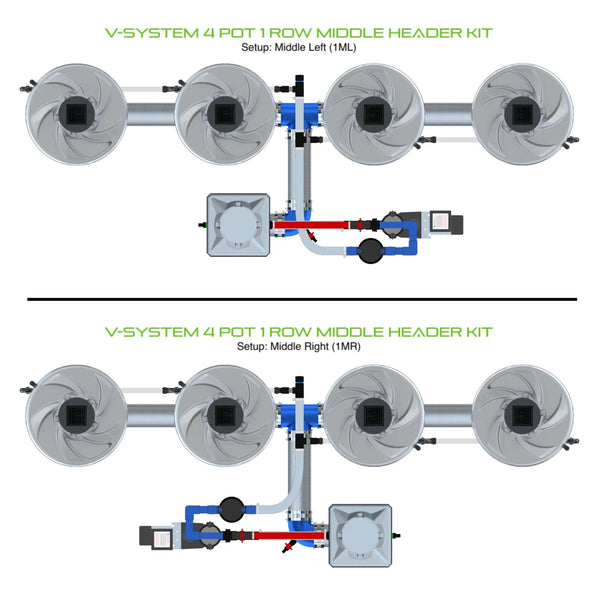 V-SYSTEM 4 POT 1 ROW MIDDLE HEADER KIT
Setup: Middle Left (1ML)

V-SYSTEM 4 POT 1 ROW MIDDLE HEADER KIT
Setup: Middle Right (1MR)